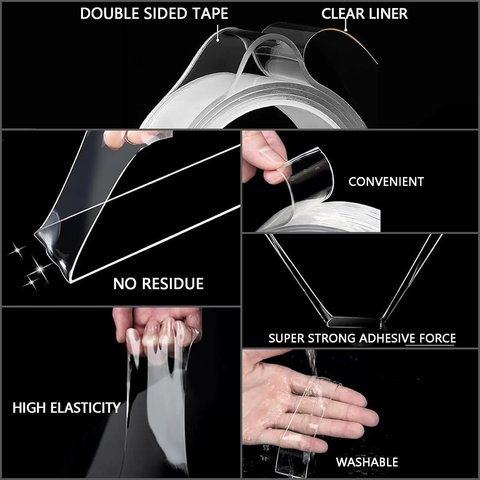 DOUBLE SIDED TAPE
CLEAR LINER
NO RESIDUE
CONVENIENT
SUPER STRONG ADHESIVE FORCE
HIGH ELASTICITY
WASHABLE